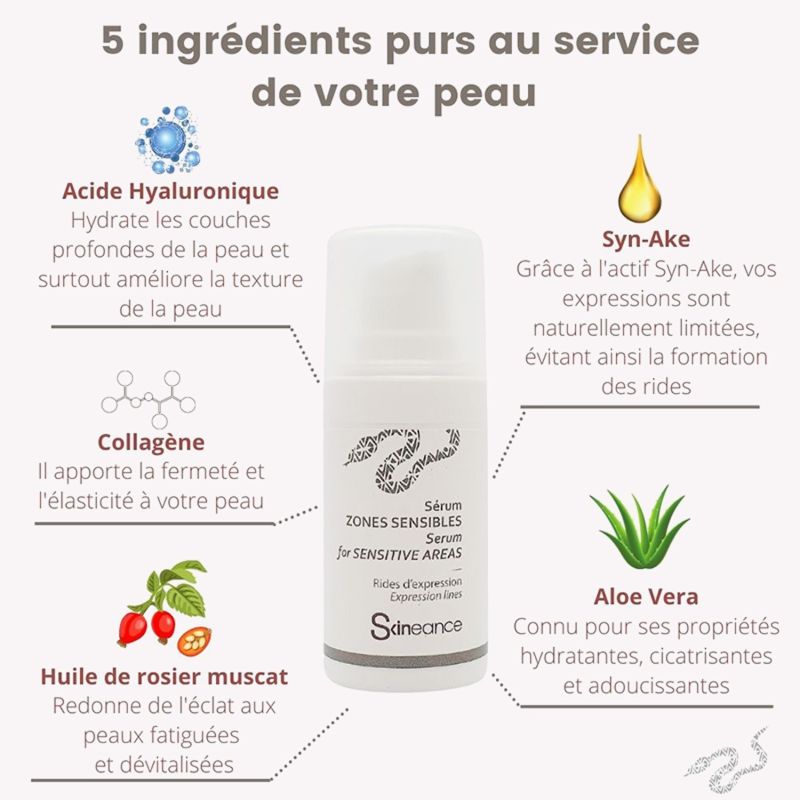 5 ingrédients purs au service de votre peau

Acide Hyaluronique
Hydrate les couches profondes de la peau et surtout améliore la texture de la peau

Collagène
Il apporte la fermeté et l'élasticité à votre peau

Huile de rosier muscat
Redonne de l'éclat aux peaux fatiguées et dévitalisées

Sérum
ZONES SENSIBLES
Serum
for SENSITIVE AREAS
Rides d'expression
Expression lines
Skineance

Syn-Ake
Grâce à l'actif Syn-Ake, vos expressions sont naturellement limitées, évitant ainsi la formation des rides

Aloe Vera
Connu pour ses propriétés hydratantes, cicatrisantes et adoucissantes