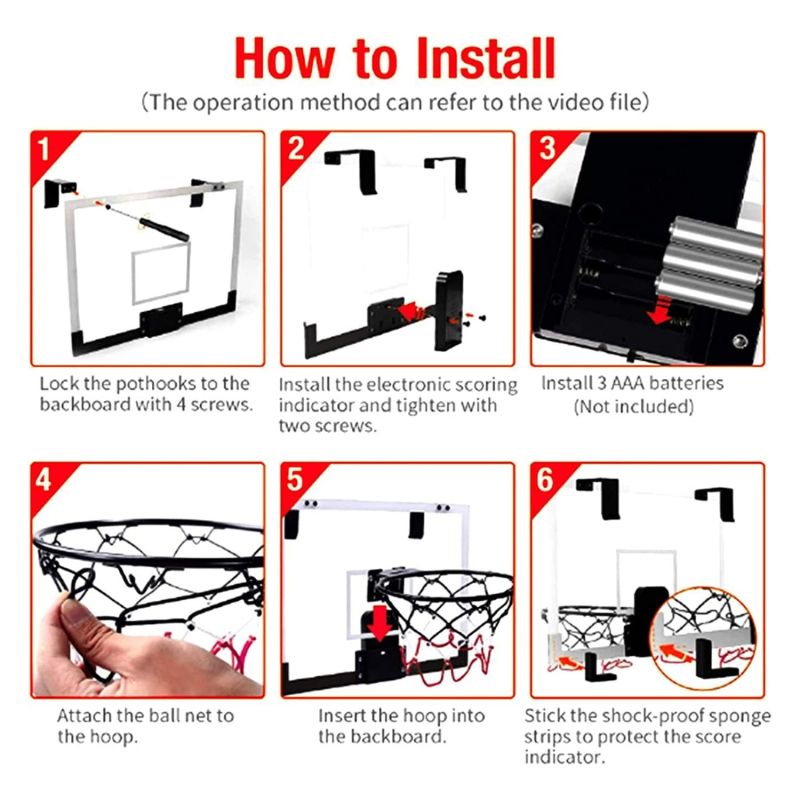 How to Install

(The operation method can refer to the video file)

1

Lock the pothooks to the backboard with 4 screws.

2

Install the electronic scoring indicator and tighten with two screws.

3

Install 3 AAA batteries (Not included)

4

Attach the ball net to the hoop.

5

Insert the hoop into the backboard.

6

Stick the shock-proof sponge strips to protect the score indicator.